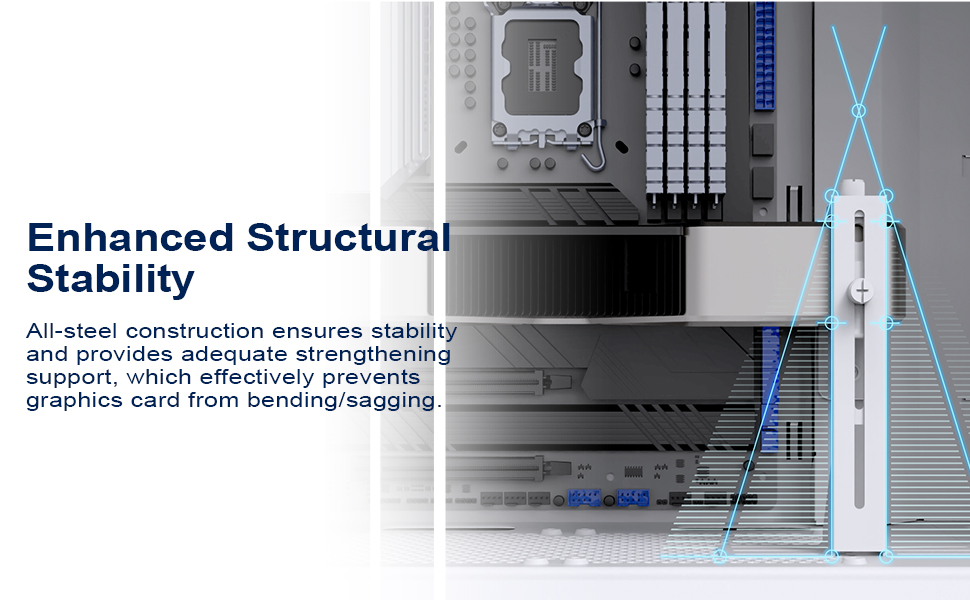 Enhanced Structural Stability

All-steel construction ensures stability and provides adequate strengthening support, which effectively prevents graphics card from bending/sagging.