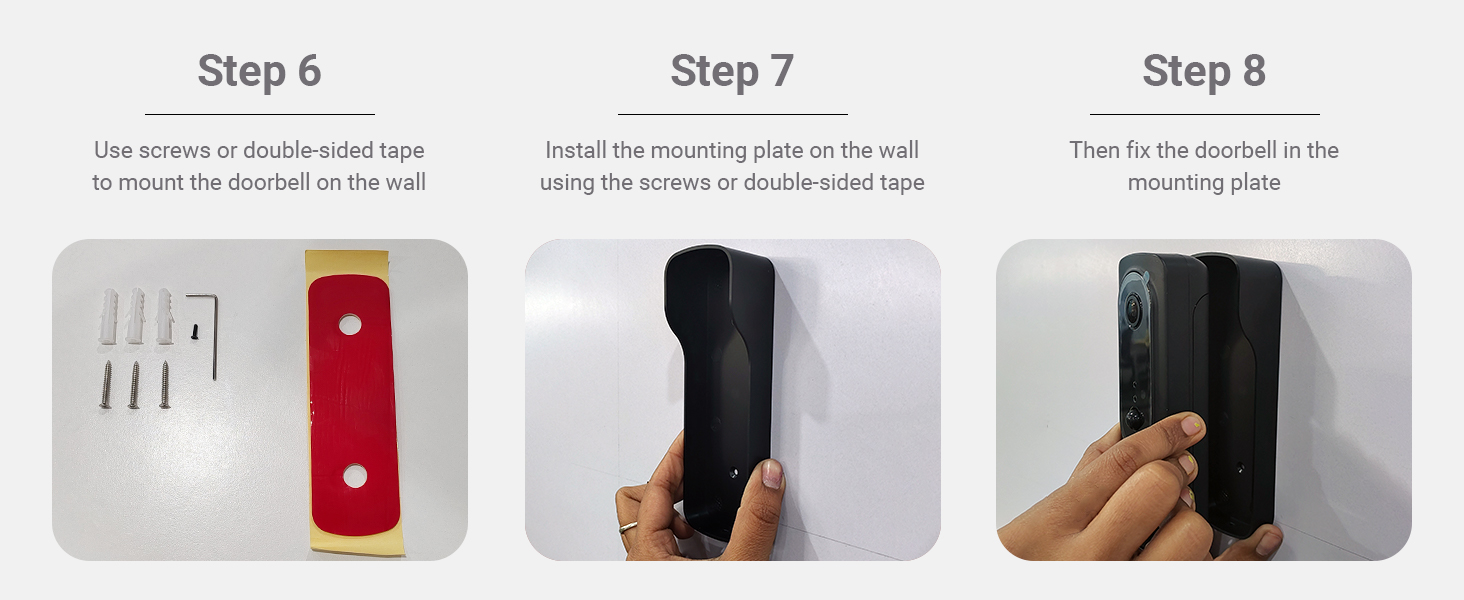 Step 6

Use screws or double-sided tape to mount the doorbell on the wall

Step 7

Install the mounting plate on the wall using the screws or double-sided tape

Step 8

Then fix the doorbell in the mounting plate