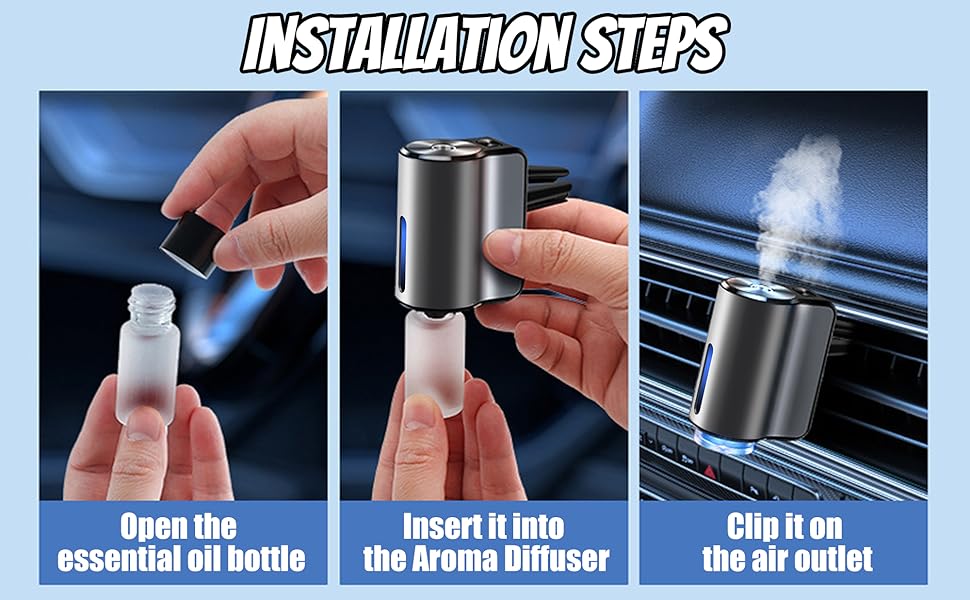 INSTALLATION STEPS

Open the essential oil bottle

Insert it into the Aroma Diffuser

Clip it on the air outlet