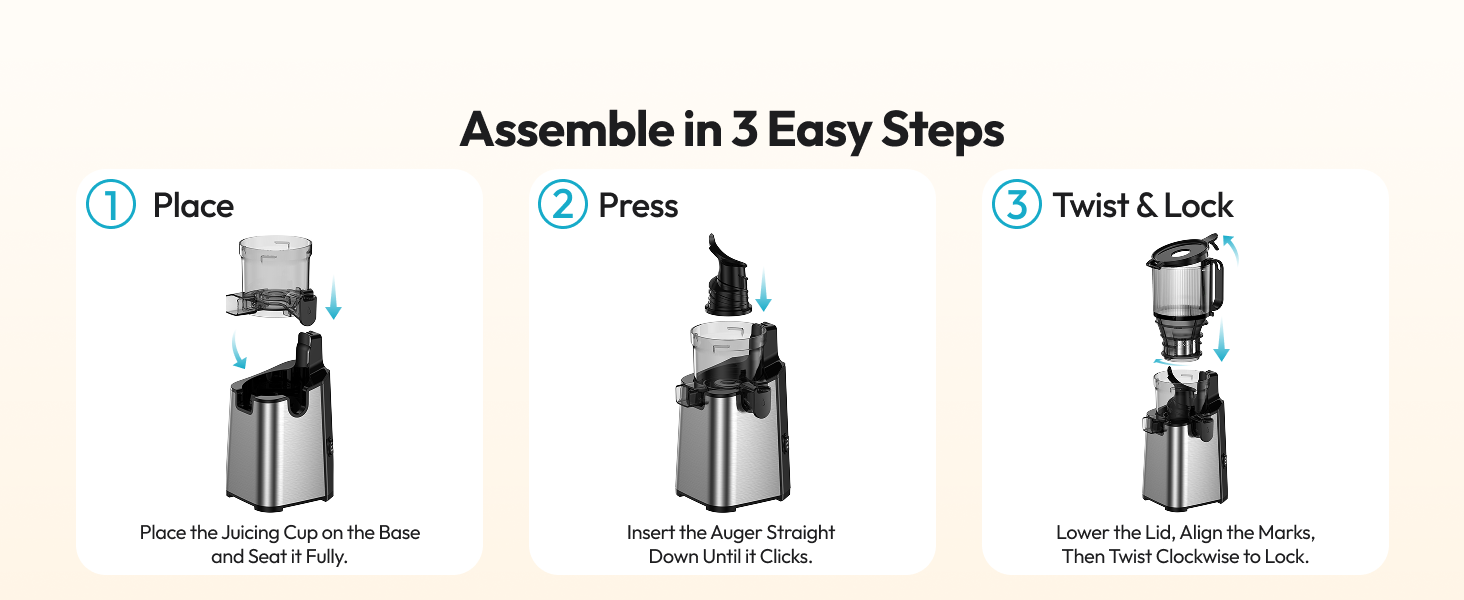 Assemble in 3 Easy Steps

1 Place

Place the Juicing Cup on the Base and Seat it Fully.

2 Press

Insert the Auger Straight Down Until it Clicks.

3 Twist & Lock

Lower the Lid, Align the Marks, Then Twist Clockwise to Lock.