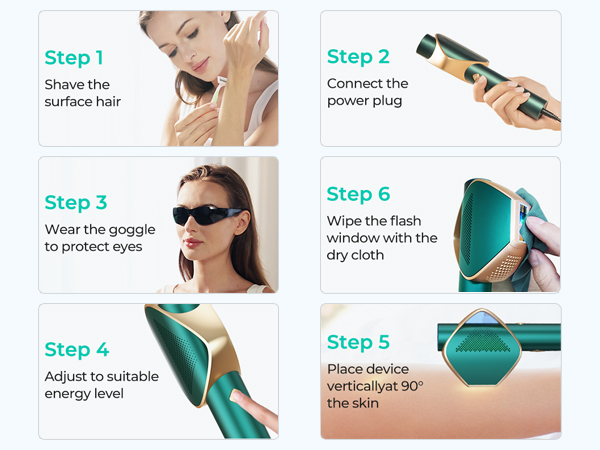 Step 1
Shave the surface hair

Step 2
Connect the power plug

Step 3
Wear the goggle to protect eyes

Step 6
Wipe the flash window with the dry cloth

Step 4
Adjust to suitable energy level

Step 5
Place device verticallyat 90° the skin