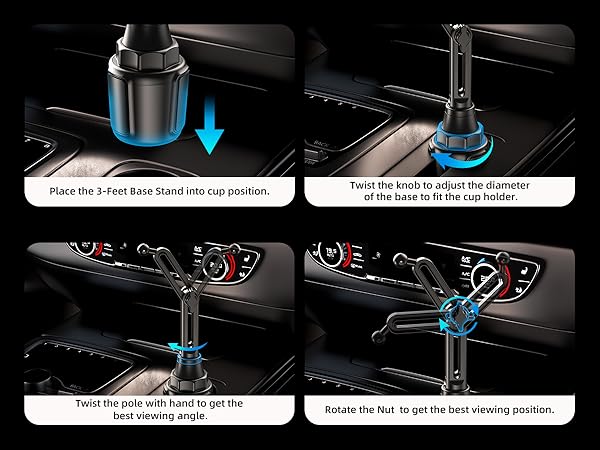 Place the 3-Feet Base Stand into cup position.

Twist the knob to adjust the diameter of the base to fit the cup holder.

Twist the pole with hand to get the best viewing angle.

Rotate the Nut to get the best viewing position.