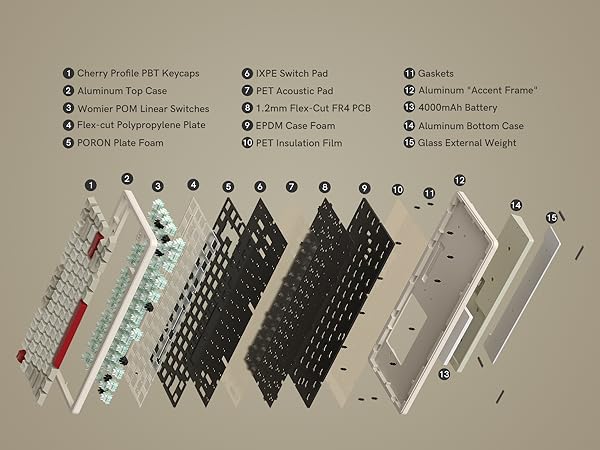 1 Cherry Profile PBT Keycaps
2 Aluminum Top Case
3 Womier POM Linear Switches
4 Flex-cut Polypropylene Plate
5 PORON Plate Foam

6 IXPE Switch Pad
7 PET Acoustic Pad
8 1.2mm Flex-Cut FR4 PCB
9 EPDM Case Foam
10 PET Insulation Film

11 Gaskets
12 Aluminum "Accent Frame"
13 4000mAh Battery
14 Aluminum Bottom Case
15 Glass External Weight

1 2 3 4 5 6 7 8 9 10 11 12 14 15 13