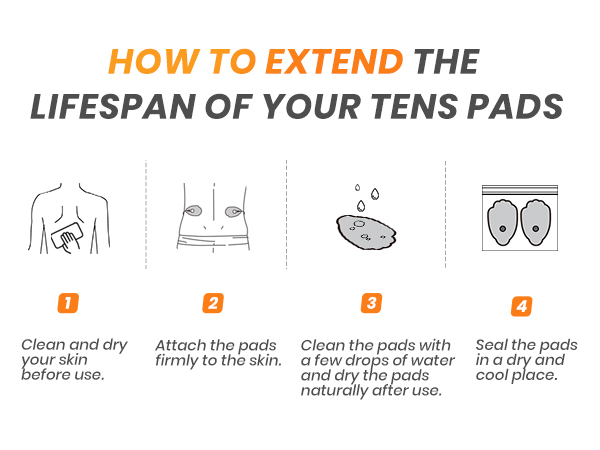 HOW TO EXTEND THE LIFESPAN OF YOUR TENS PADS

1

Clean and dry your skin before use.

2

Attach the pads firmly to the skin.

3

Clean the pads with a few drops of water and dry the pads naturally after use.

4

Seal the pads in a dry and cool place.