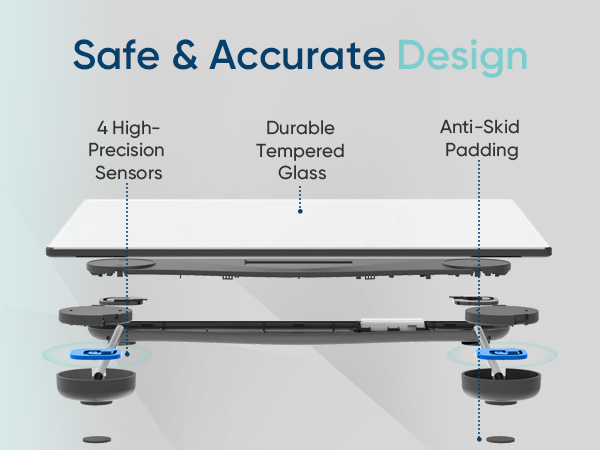 Safe & Accurate Design

4 High-Precision Sensors

Durable Tempered Glass

Anti-Skid Padding