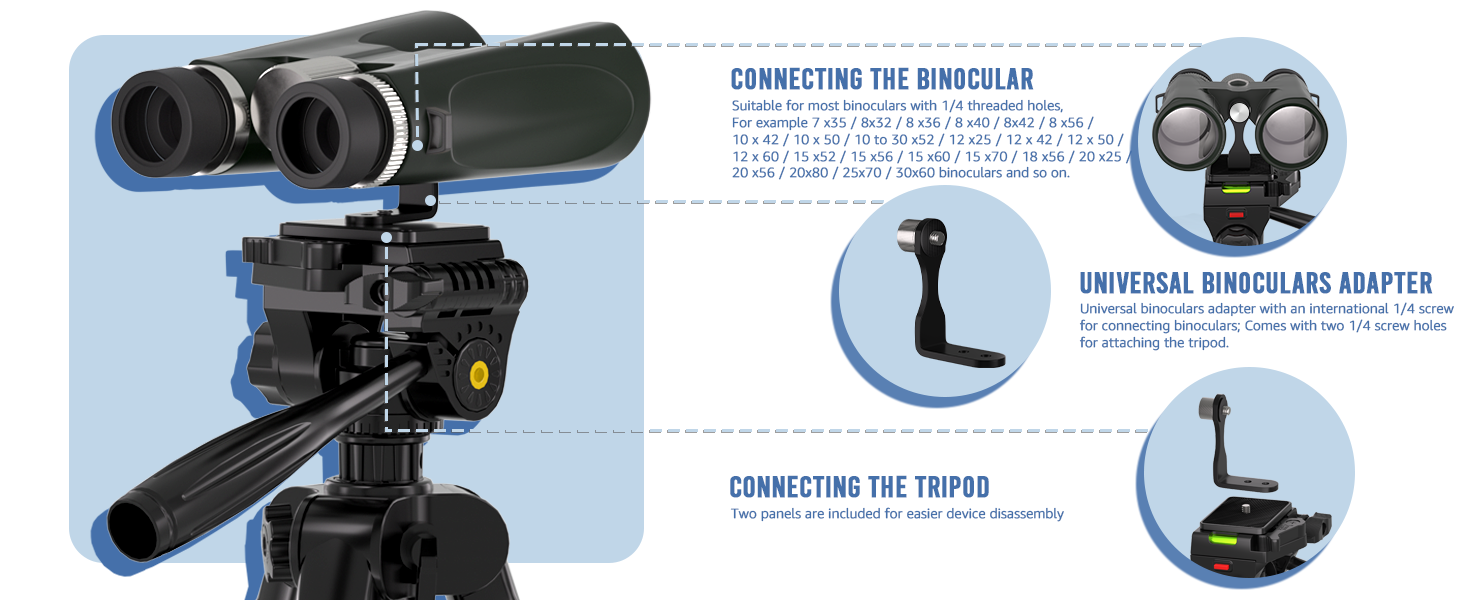 CONNECTING THE BINOCULAR
Suitable for most binoculars with 1/4 threaded holes, For example 7 x35 / 8x32 / 8 x36 / 8 x40 / 8x42 / 8 x56 / 10 x 42 / 10 x 50 / 10 to 30 x52 / 12 x25 / 12 x 42 / 12 x 50 / 12 x 60 / 15 x52 / 15 x56 / 15 x60 / 15 x70 / 18 x56 / 20 x25 / 20 x56 / 20x80 / 25x70 / 30x60 binoculars and so on.

UNIVERSAL BINOCULARS ADAPTER
Universal binoculars adapter with an international 1/4 screw for connecting binoculars; Comes with two 1/4 screw holes for attaching the tripod.

CONNECTING THE TRIPOD
Two panels are included for easier device disassembly