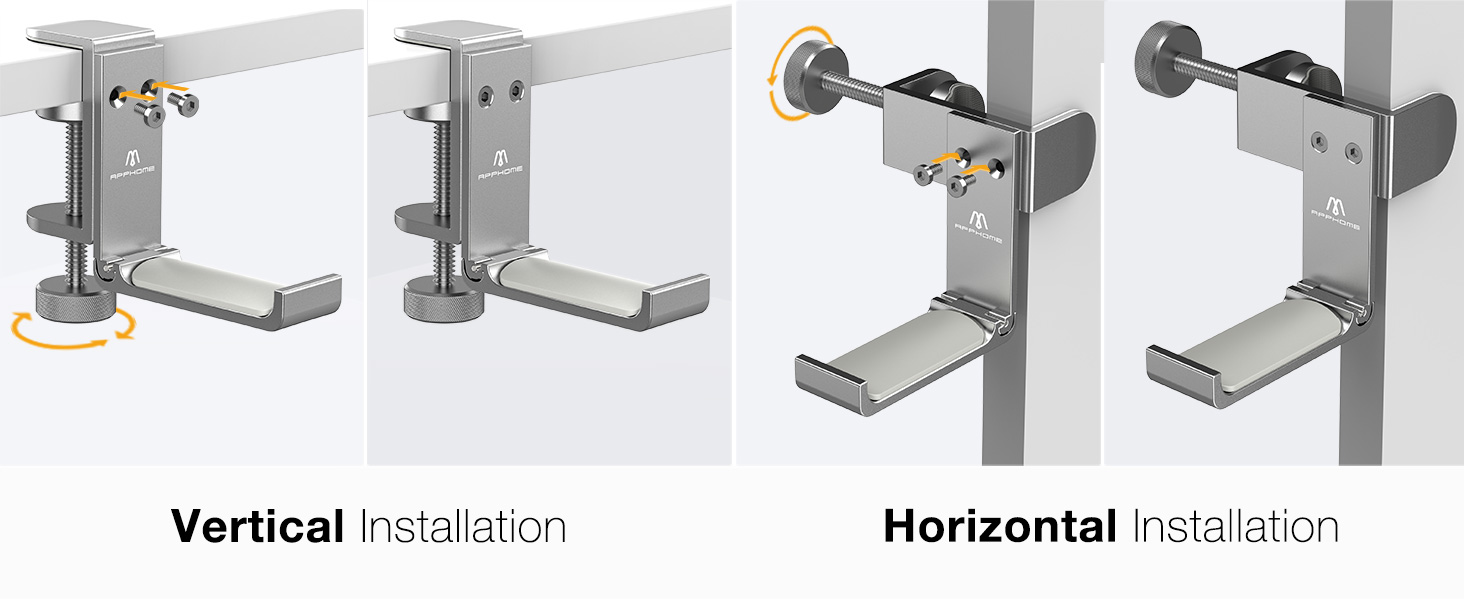 APPHOME

APPHOME

APPHOME

APPHOME

Vertical Installation

Horizontal Installation