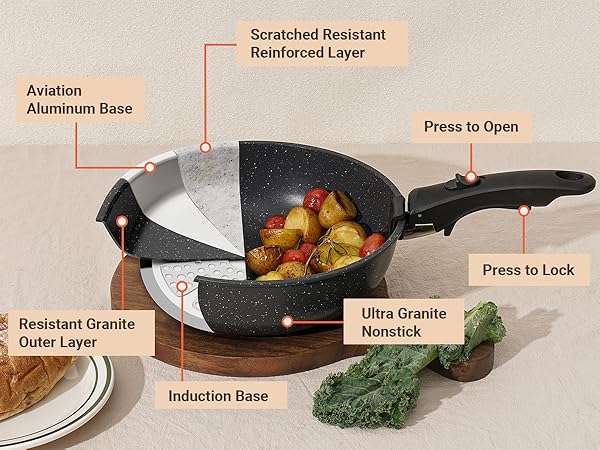 Scratched Resistant Reinforced Layer

Aviation Aluminum Base

Press to Open

Press to Lock

Resistant Granite Outer Layer

Ultra Granite Nonstick

Induction Base