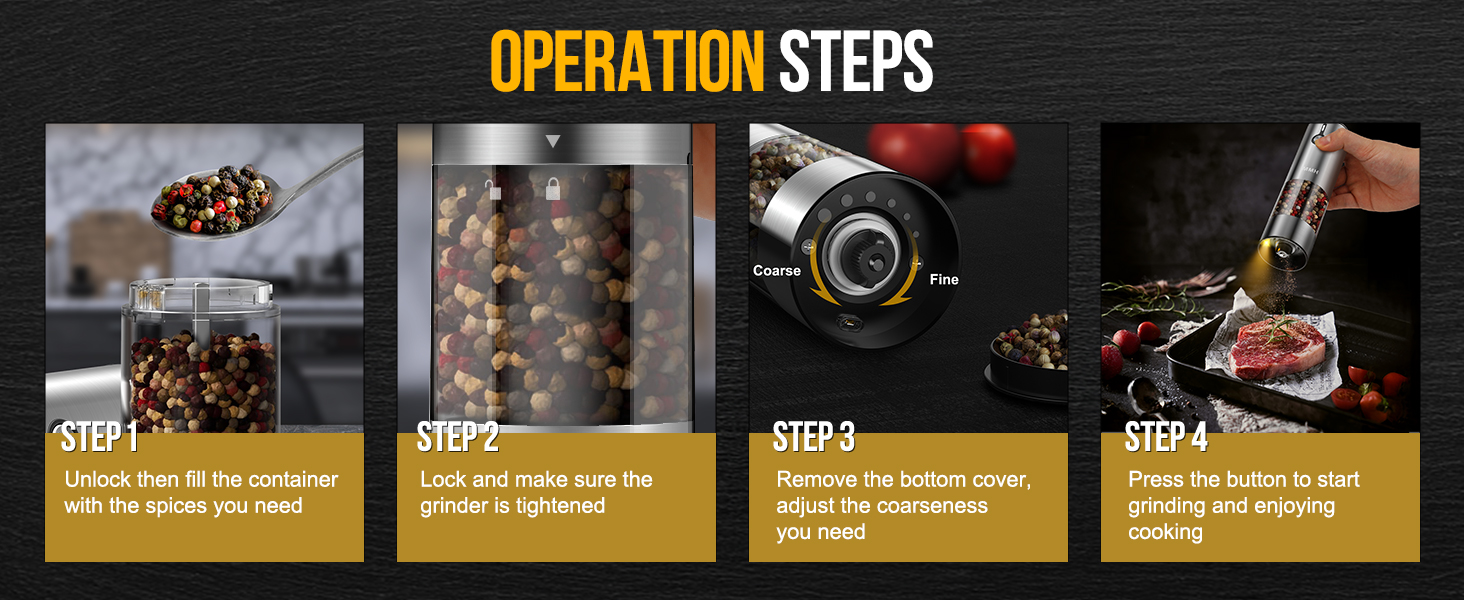 OPERATION STEPS

STEP 1
Unlock then fill the container with the spices you need

STEP 2
Lock and make sure the grinder is tightened

Coarse
Fine

STEP 3
Remove the bottom cover, adjust the coarseness you need

STEP 4
Press the button to start grinding and enjoying cooking