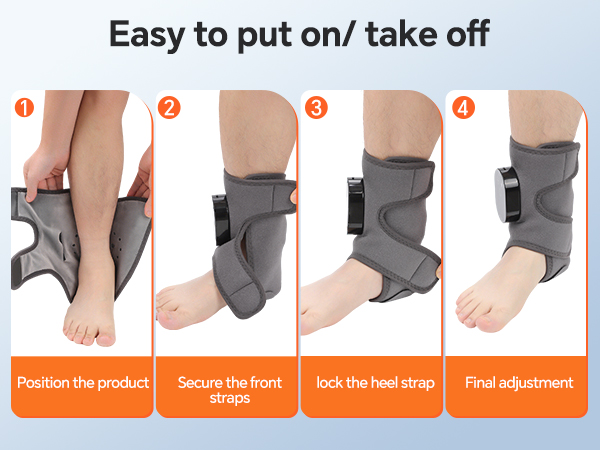 Easy to put on/ take off

1

Position the product

2

Secure the front straps

3

lock the heel strap

4

Final adjustment