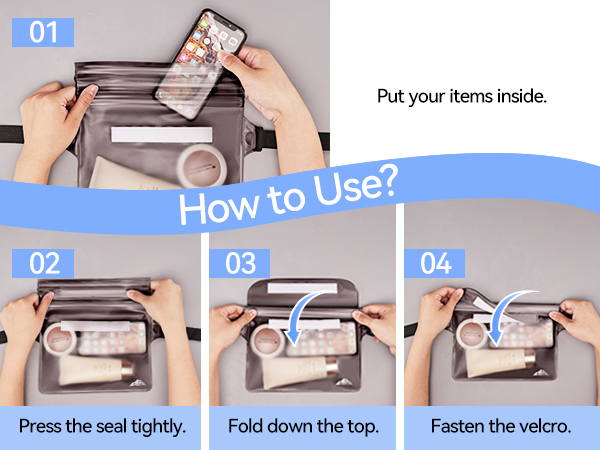 01

Put your items inside.

How to Use?

02

03

04

Press the seal tightly.

Fold down the top.

Fasten the velcro.