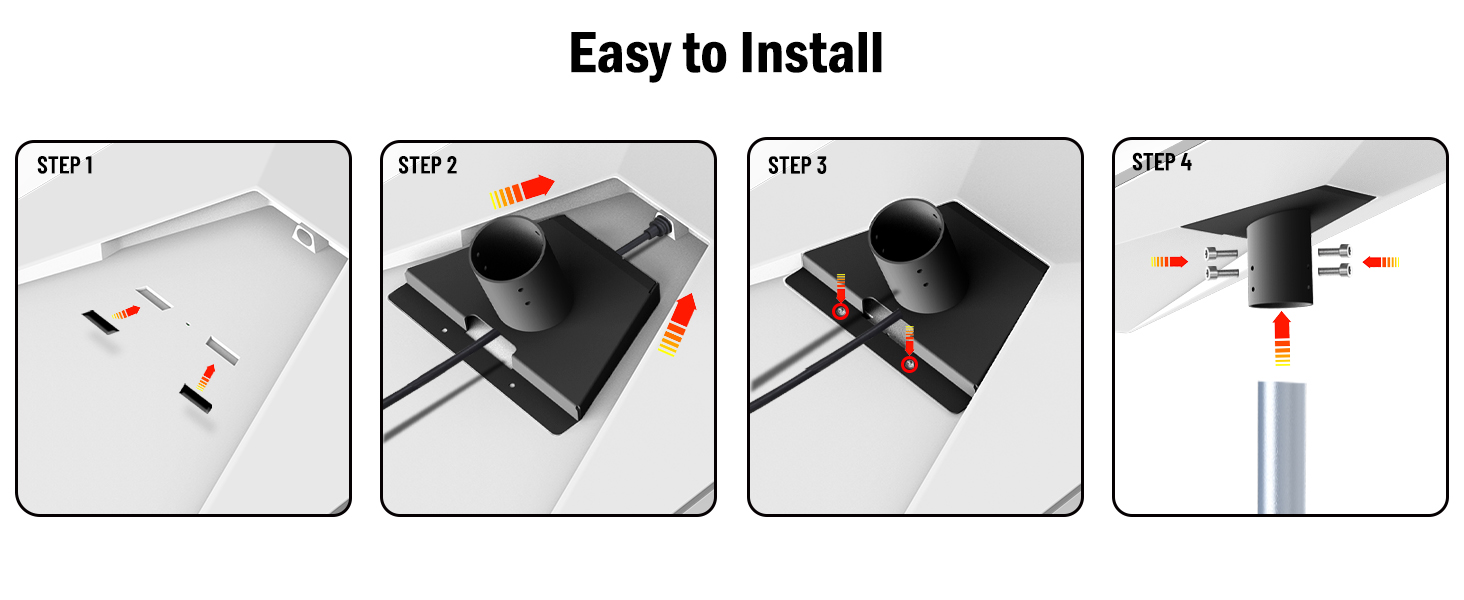 Easy to Install

STEP 1

STEP 2

STEP 3

STEP 4