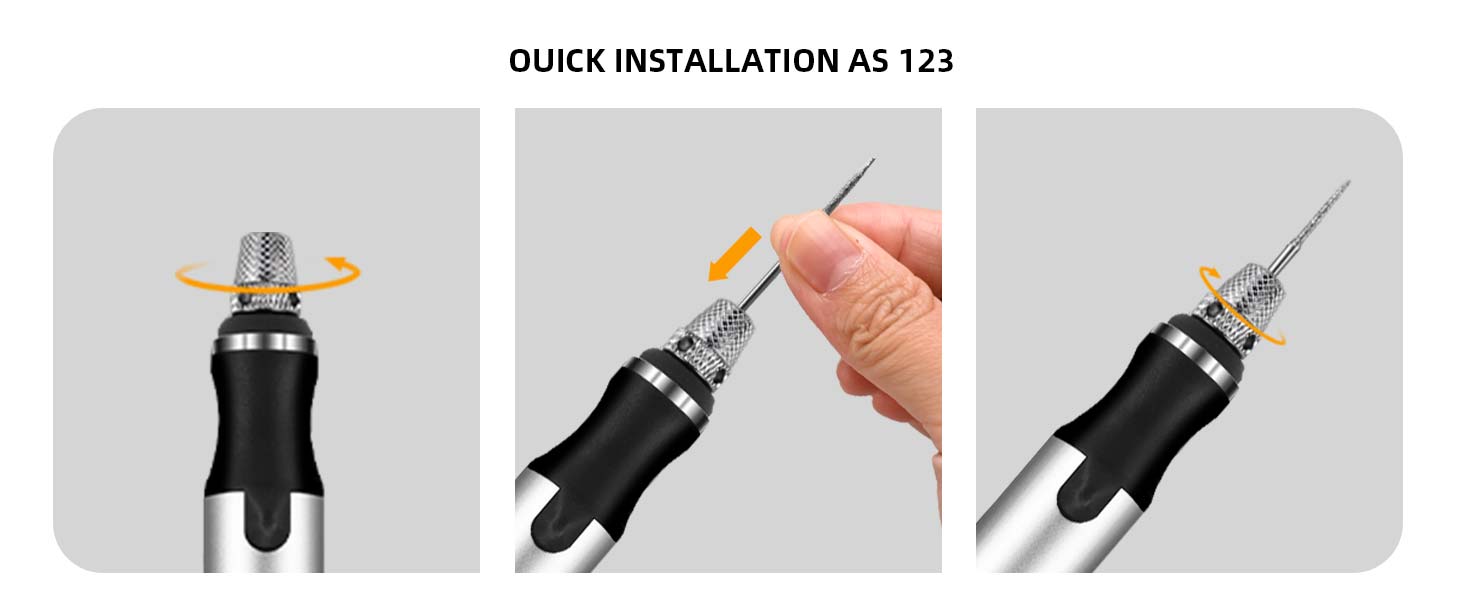 OUICK INSTALLATION AS 123