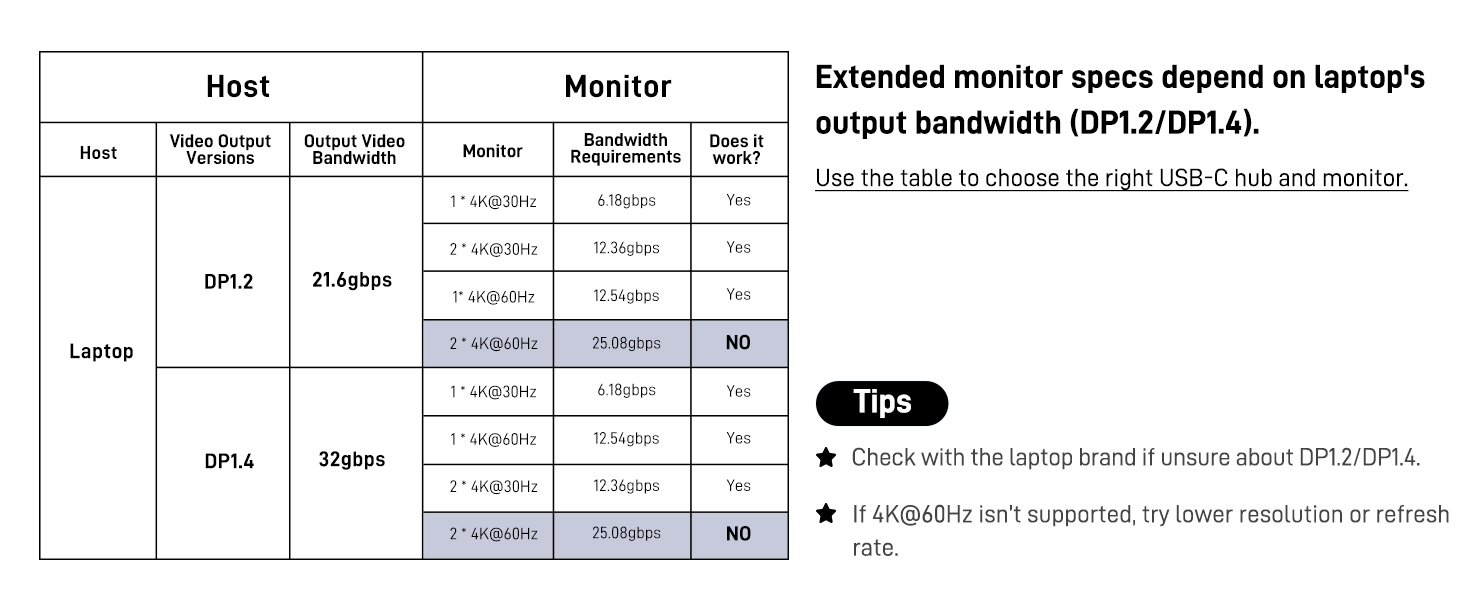 | Host | | | Monitor | | |
|---|---|---|---|---|---|
| Host | Video Output Versions | Output Video Bandwidth | Monitor | Bandwidth Requirements | Does it work? |
| Laptop | DP1.2 | 21.6gbps | 1 * 4K@30Hz | 6.18gbps | Yes |
| | | | 2 * 4K@30Hz | 12.36gbps | Yes |
| | | | 1* 4K@60Hz | 12.54gbps | Yes |
| | | | 2 * 4K@60Hz | 25.08gbps | NO |
| | DP1.4 | 32gbps | 1 * 4K@30Hz | 6.18gbps | Yes |
| | | | 1 * 4K@60Hz | 12.54gbps | Yes |
| | | | 2 * 4K@30Hz | 12.36gbps | Yes |
| | | | 2 * 4K@60Hz | 25.08gbps | NO |

Extended monitor specs depend on laptop's output bandwidth (DP1.2/DP1.4).

Use the table to choose the right USB-C hub and monitor.

Tips

★ Check with the laptop brand if unsure about DP1.2/DP1.4.

★ If 4K@60Hz isn't supported, try lower resolution or refresh rate.