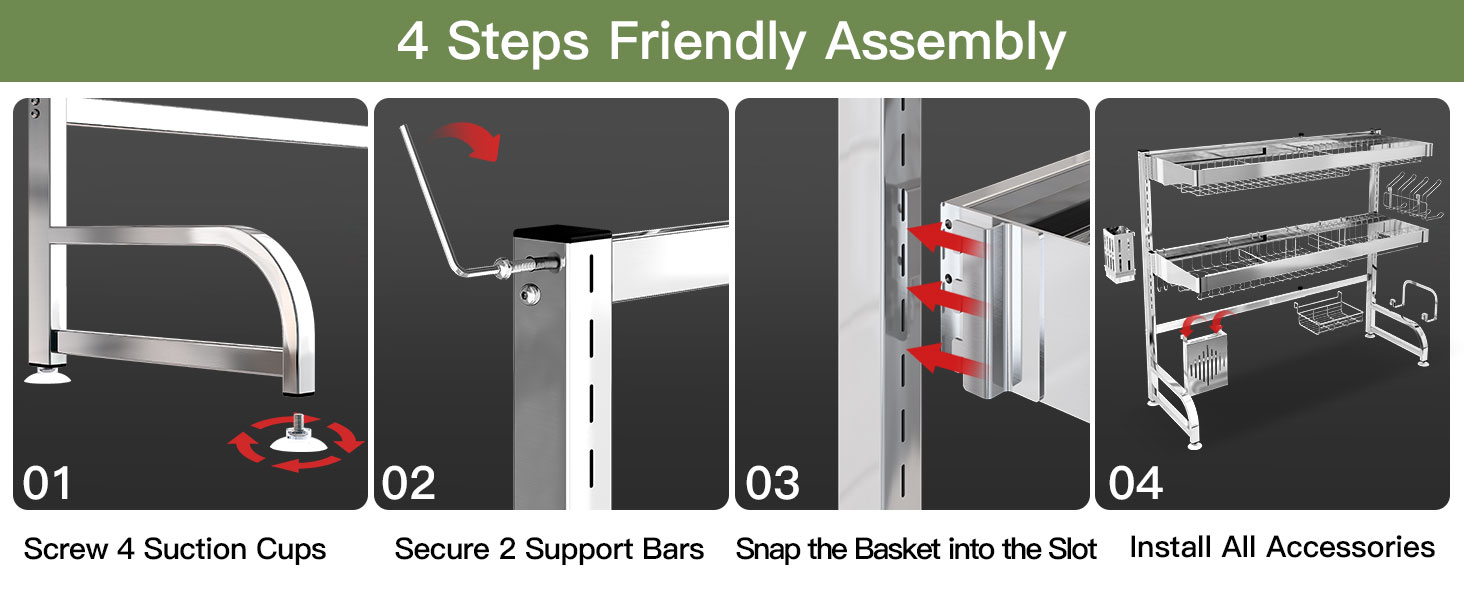 4 Steps Friendly Assembly

01

Screw 4 Suction Cups

02

Secure 2 Support Bars

03

Snap the Basket into the Slot

04

Install All Accessories