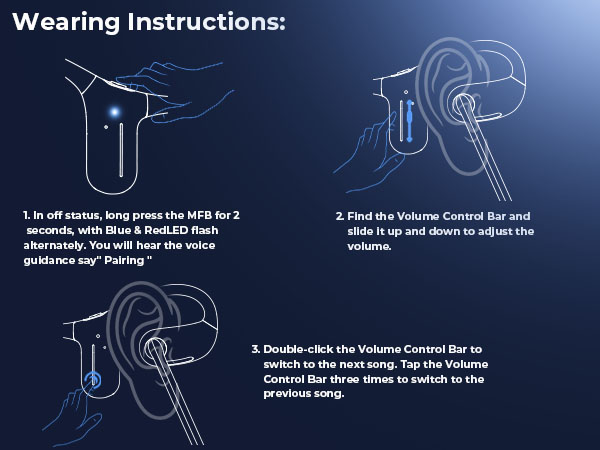 Wearing Instructions:

1. In off status, long press the MFB for 2 seconds, with Blue & RedLED flash alternately. You will hear the voice guidance say" Pairing "

2. Find the Volume Control Bar and slide it up and down to adjust the volume.

3. Double-click the Volume Control Bar to switch to the next song. Tap the Volume Control Bar three times to switch to the previous song.