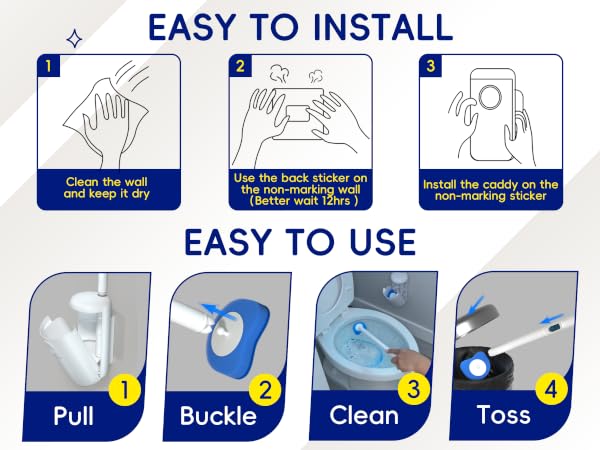 EASY TO INSTALL

1
Clean the wall and keep it dry

2
Use the back sticker on the non-marking wall (Better wait 12hrs )

3
Install the caddy on the non-marking sticker

EASY TO USE

1
Pull

2
Buckle

3
Clean

4
Toss