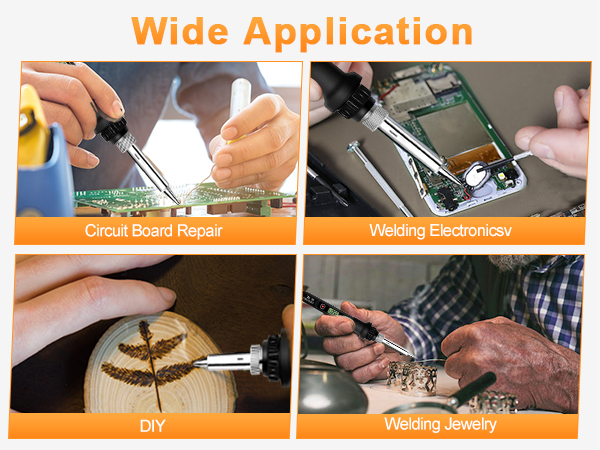 Wide Application

Circuit Board Repair

Welding Electronicsv

DIY

Welding Jewelry