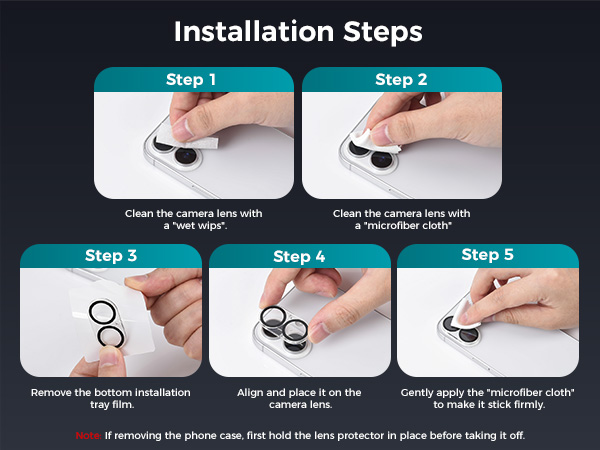 Installation Steps

Step 1

Clean the camera lens with a "wet wips".

Step 2

Clean the camera lens with a "microfiber cloth"

Step 3

Remove the bottom installation tray film.

Step 4

Align and place it on the camera lens.

Step 5

Gently apply the "microfiber cloth" to make it stick firmly.

Note: If removing the phone case, first hold the lens protector in place before taking it off.