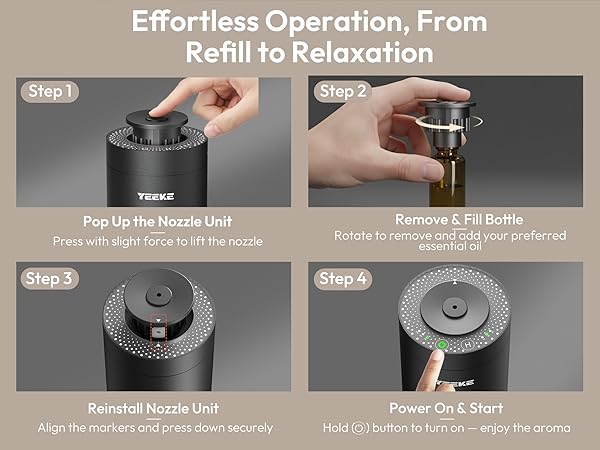 Effortless Operation, From Refill to Relaxation

Step 1

YEEKE

Pop Up the Nozzle Unit
Press with slight force to lift the nozzle

Step 2

Remove & Fill Bottle
Rotate to remove and add your preferred essential oil

Step 3

Reinstall Nozzle Unit
Align the markers and press down securely

Step 4

H

YEEKE

Power On & Start
Hold (◎) button to turn on — enjoy the aroma