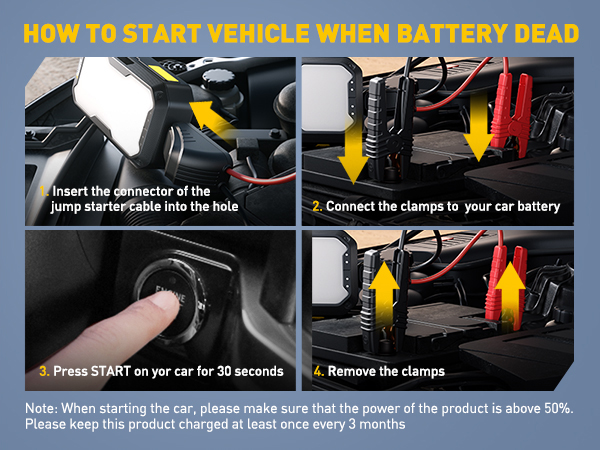 HOW TO START VEHICLE WHEN BATTERY DEAD

1. Insert the connector of the jump starter cable into the hole

2. Connect the clamps to your car battery

ENGINE

3. Press START on yor car for 30 seconds

4. Remove the clamps

Note: When starting the car, please make sure that the power of the product is above 50%. Please keep this product charged at least once every 3 months