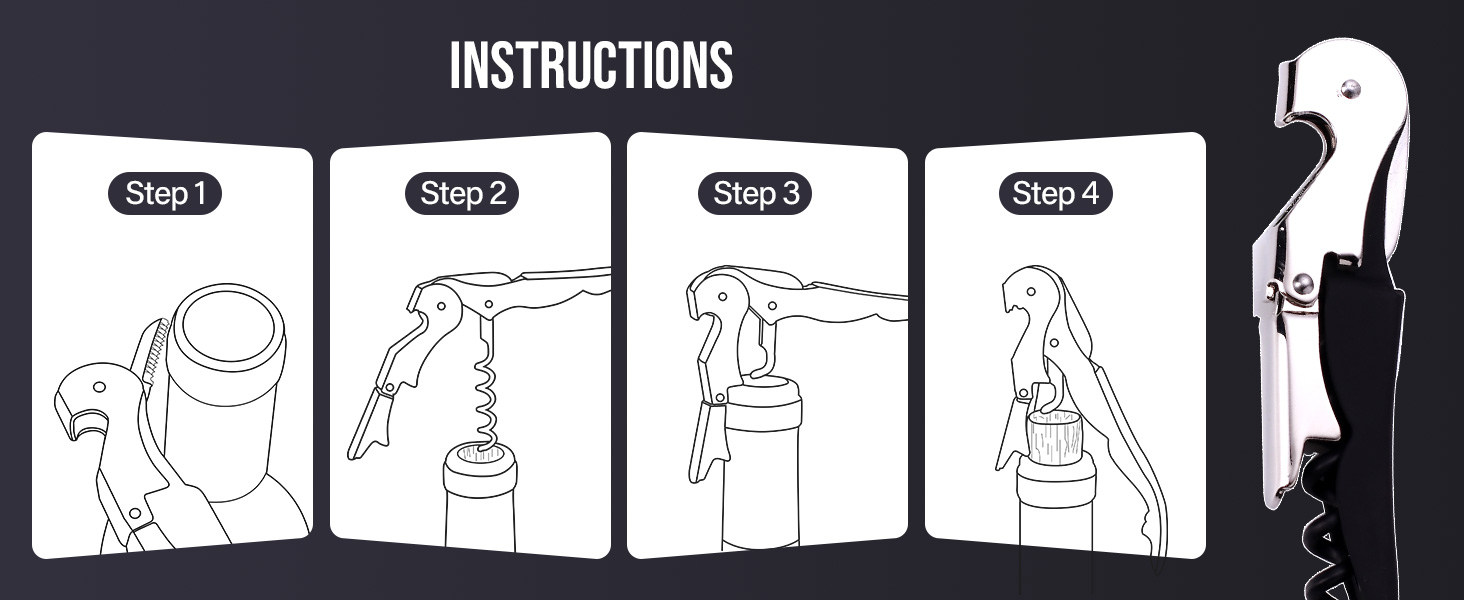 INSTRUCTIONS

Step 1

Step 2

Step 3

Step 4