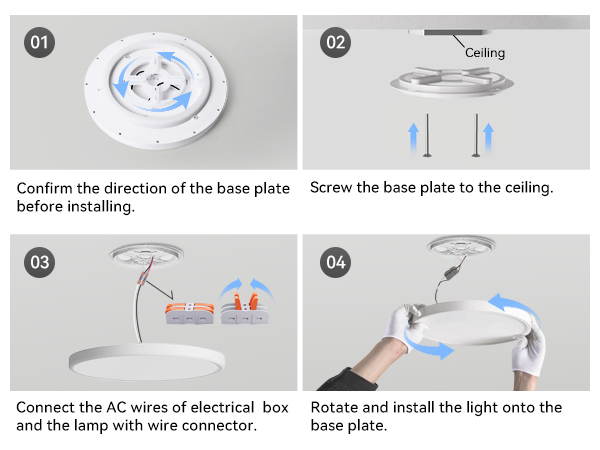 01

Confirm the direction of the base plate before installing.

02

Ceiling

Screw the base plate to the ceiling.

03

Connect the AC wires of electrical box and the lamp with wire connector.

04

Rotate and install the light onto the base plate.