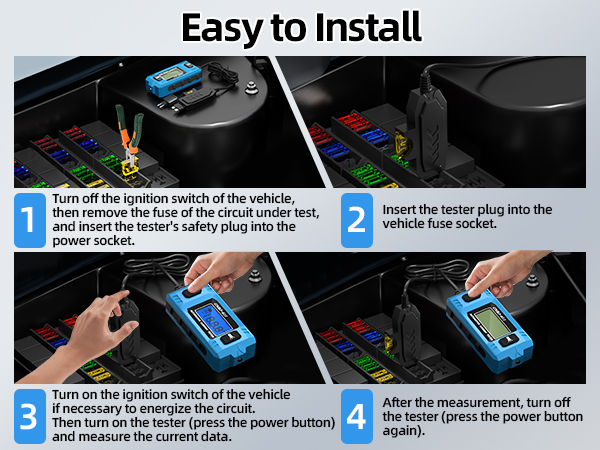 Easy to Install

1 Turn off the ignition switch of the vehicle, then remove the fuse of the circuit under test, and insert the tester's safety plug into the power socket.

2 Insert the tester plug into the vehicle fuse socket.

3 Turn on the ignition switch of the vehicle if necessary to energize the circuit. Then turn on the tester (press the power button) and measure the current data.

4 After the measurement, turn off the tester (press the power button again).