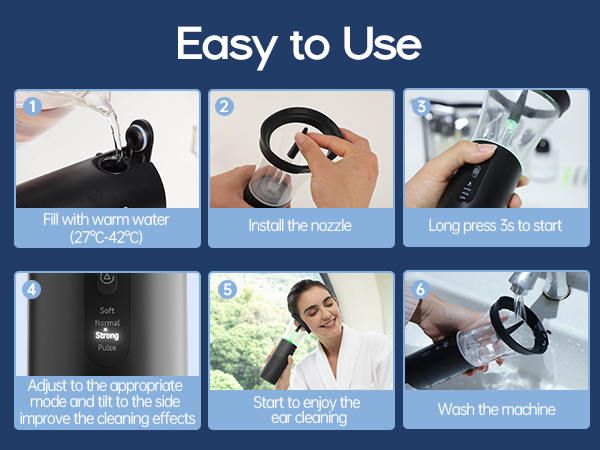 Easy to Use

1
Fill with warm water (27°C-42°C)

2
Install the nozzle

3
Long press 3s to start

4
Soft
Normal
Strong
Pulse
Adjust to the appropriate mode and tilt to the side improve the cleaning effects

5
Start to enjoy the ear cleaning

6
Wash the machine