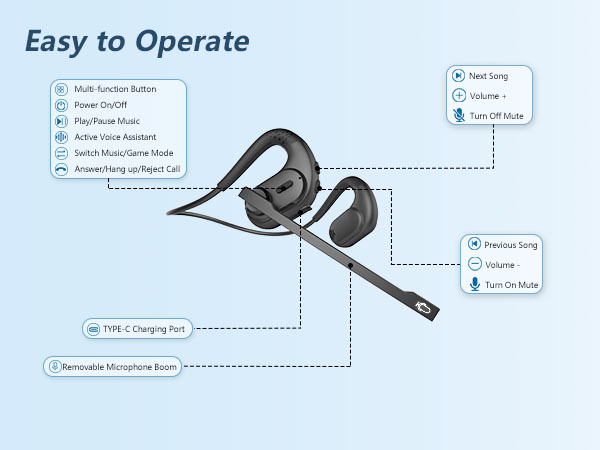 Easy to Operate

Multi-function Button
Power On/Off
Play/Pause Music
Active Voice Assistant
Switch Music/Game Mode
Answer/Hang up/Reject Call

Next Song
Volume +
Turn Off Mute

Previous Song
Volume -
Turn On Mute

TYPE-C Charging Port

Removable Microphone Boom