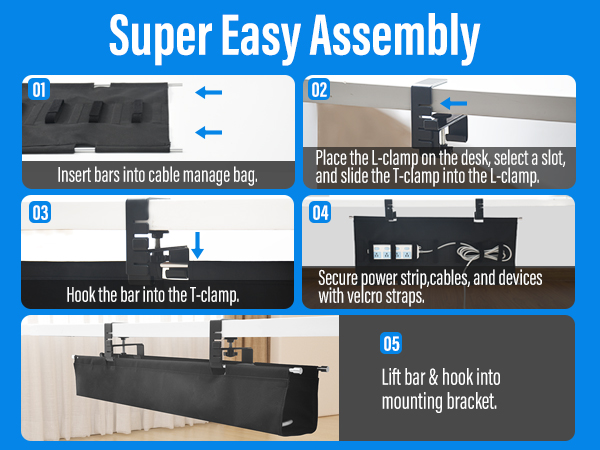 Super Easy Assembly

01

Insert bars into cable manage bag.

02

Place the L-clamp on the desk, select a slot, and slide the T-clamp into the L-clamp.

03

Hook the bar into the T-clamp.

04

Secure power strip,cables, and devices with velcro straps.

05

Lift bar & hook into mounting bracket.