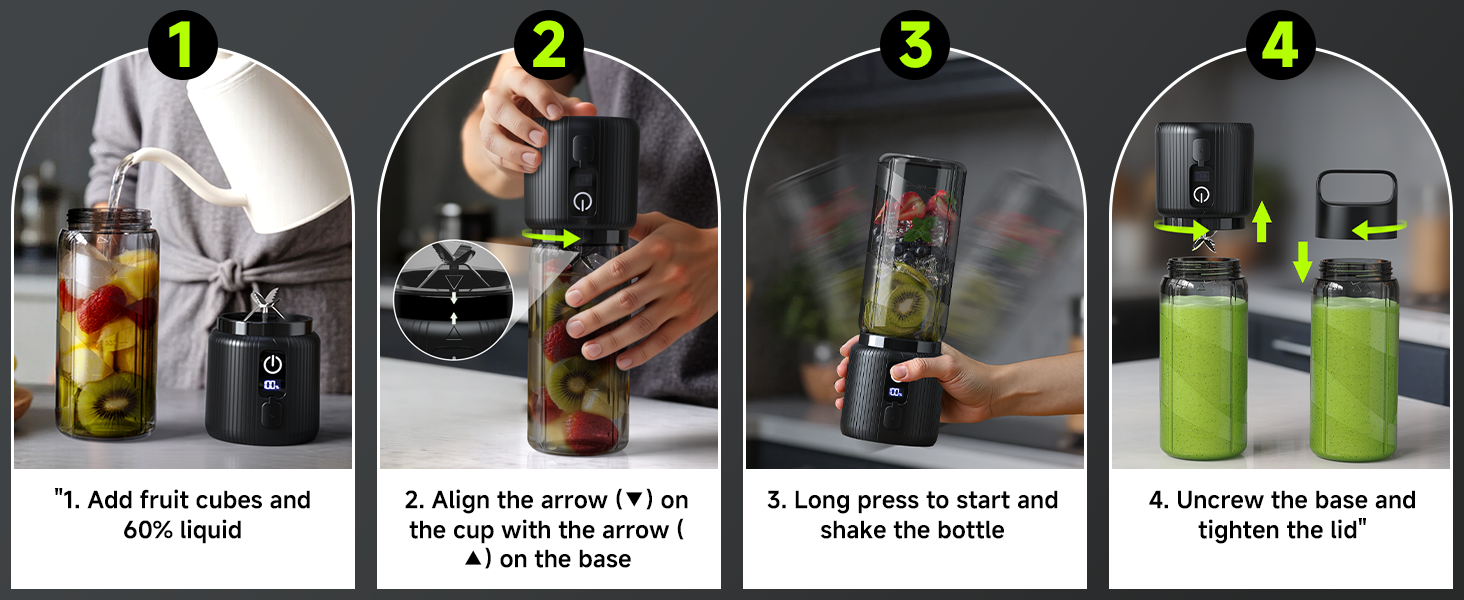 1

"1. Add fruit cubes and 60% liquid

2

2. Align the arrow (▼) on the cup with the arrow (▲) on the base

3

3. Long press to start and shake the bottle

4

4. Uncrew the base and tighten the lid"