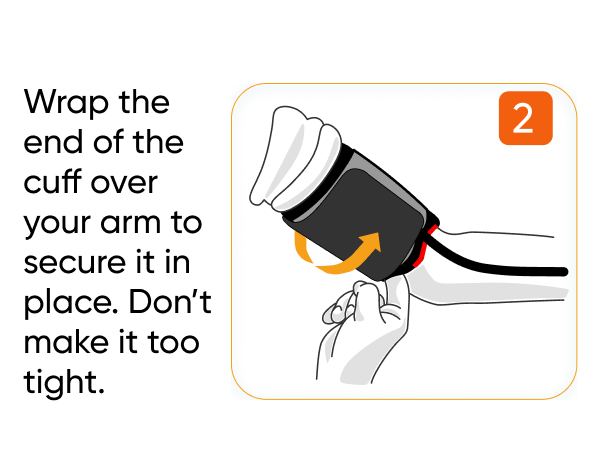 Wrap the end of the cuff over your arm to secure it in place. Don’t make it too tight.

2