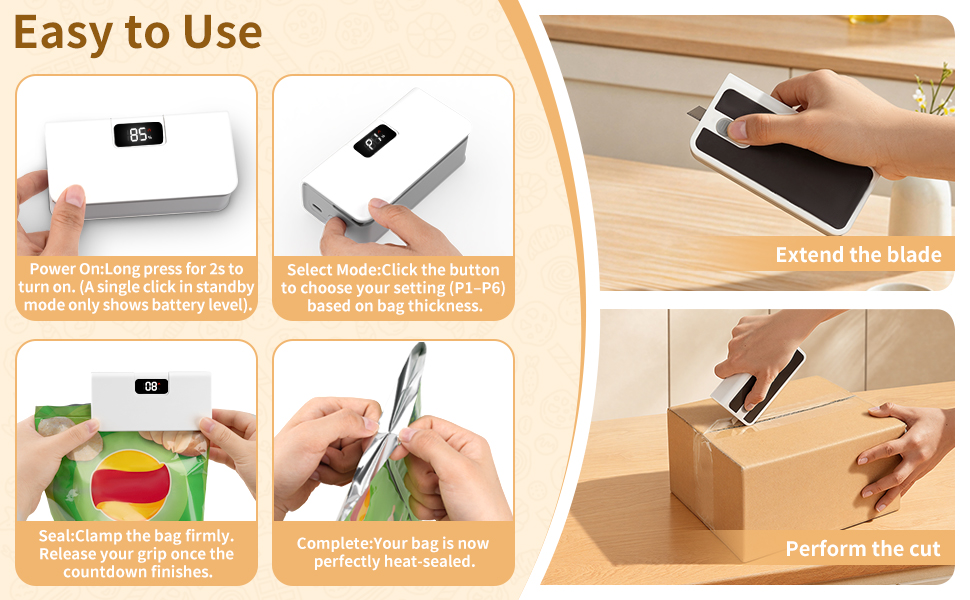 Easy to Use

85%

Power On:Long press for 2s to turn on. (A single click in standby mode only shows battery level).

P1

Select Mode:Click the button to choose your setting (P1–P6) based on bag thickness.

08

Seal:Clamp the bag firmly. Release your grip once the countdown finishes.

Complete:Your bag is now perfectly heat-sealed.

Extend the blade

Perform the cut