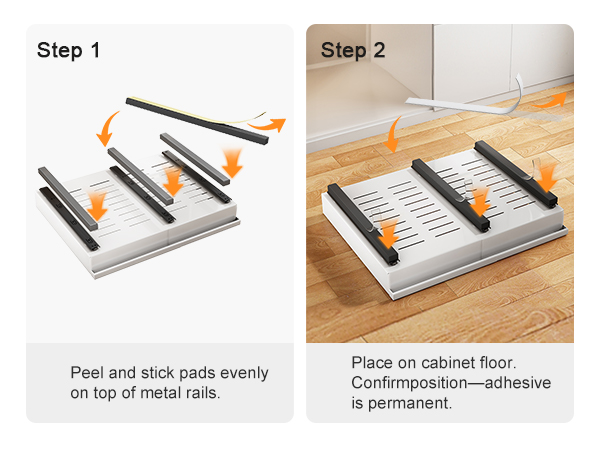 Step 1

Peel and stick pads evenly on top of metal rails.

Step 2

Place on cabinet floor. Confirmposition—adhesive is permanent.