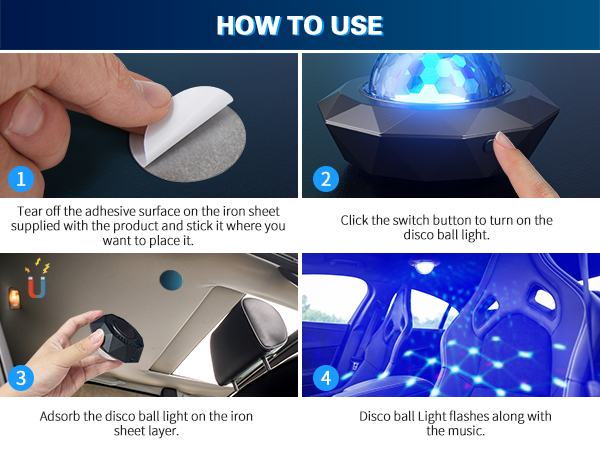 HOW TO USE

1

Tear off the adhesive surface on the iron sheet supplied with the product and stick it where you want to place it.

2

Click the switch button to turn on the disco ball light.

3

Adsorb the disco ball light on the iron sheet layer.

4

Disco ball Light flashes along with the music.