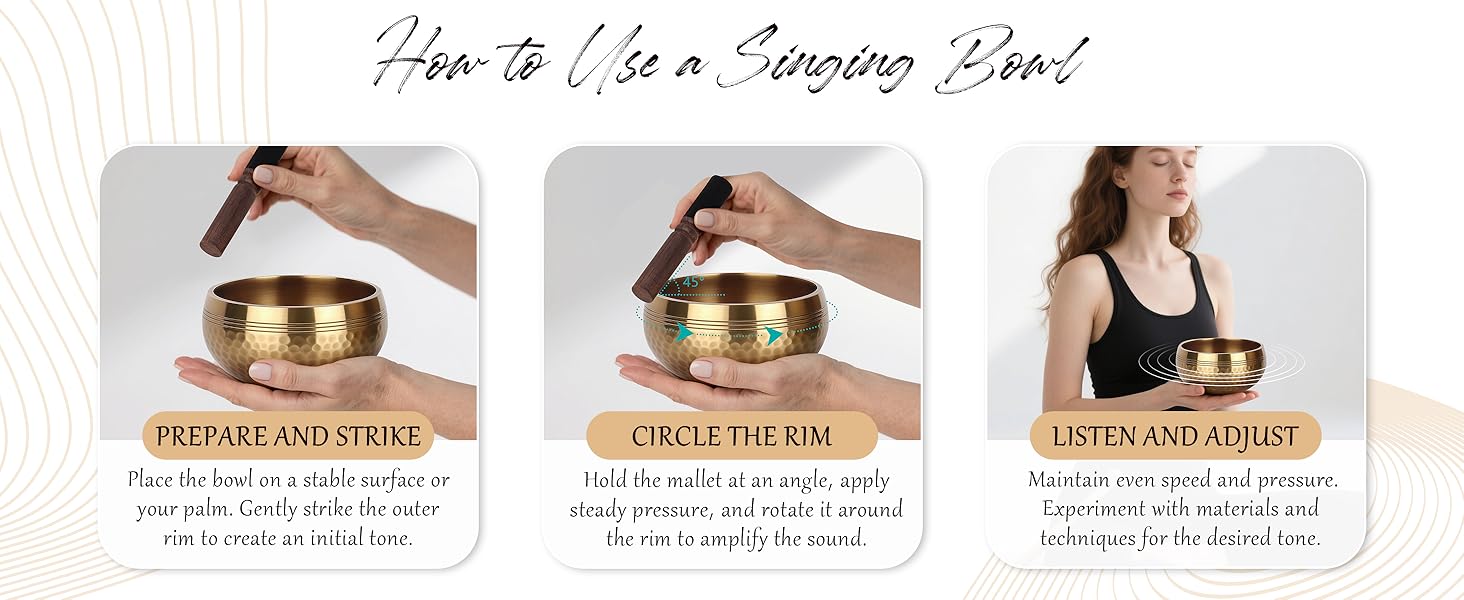 How to Use a Singing Bowl

PREPARE AND STRIKE

Place the bowl on a stable surface or your palm. Gently strike the outer rim to create an initial tone.

45°

CIRCLE THE RIM

Hold the mallet at an angle, apply steady pressure, and rotate it around the rim to amplify the sound.

LISTEN AND ADJUST

Maintain even speed and pressure. Experiment with materials and techniques for the desired tone.