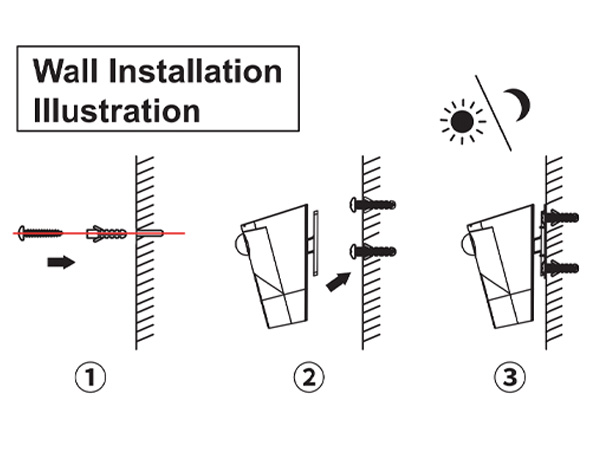 Wall Installation Illustration

①

②

③