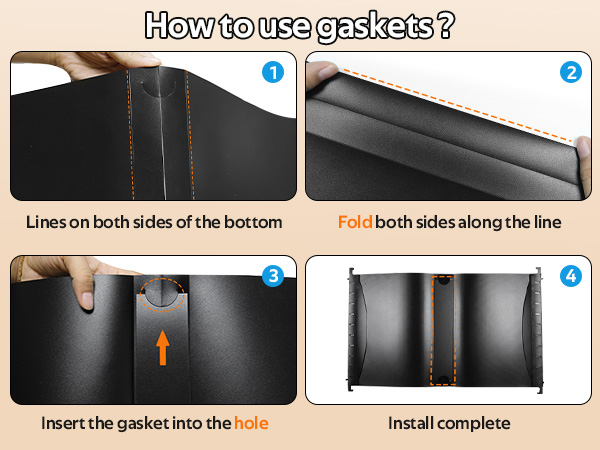 How to use gaskets ?

1

Lines on both sides of the bottom

2

Fold both sides along the line

3

Insert the gasket into the hole

4

Install complete