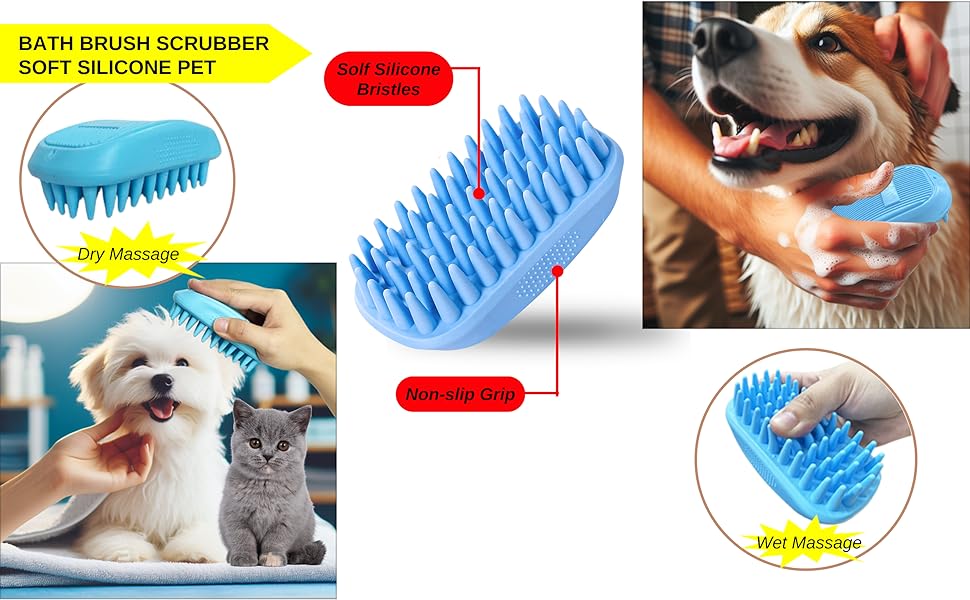 BATH BRUSH SCRUBBER SOFT SILICONE PET

Solf Silicone Bristles

Dry Massage

Non-slip Grip

Wet Massage