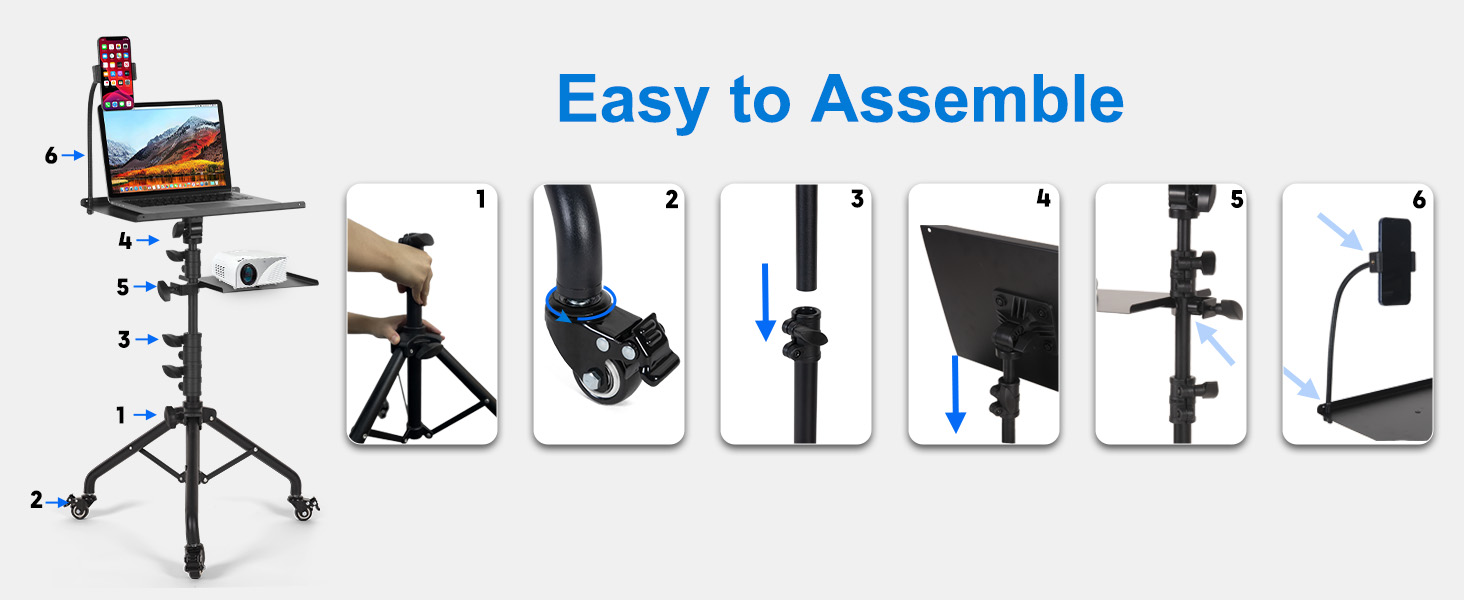 Easy to Assemble

6
4
5
3
1
2

1
2
3
4
5
6