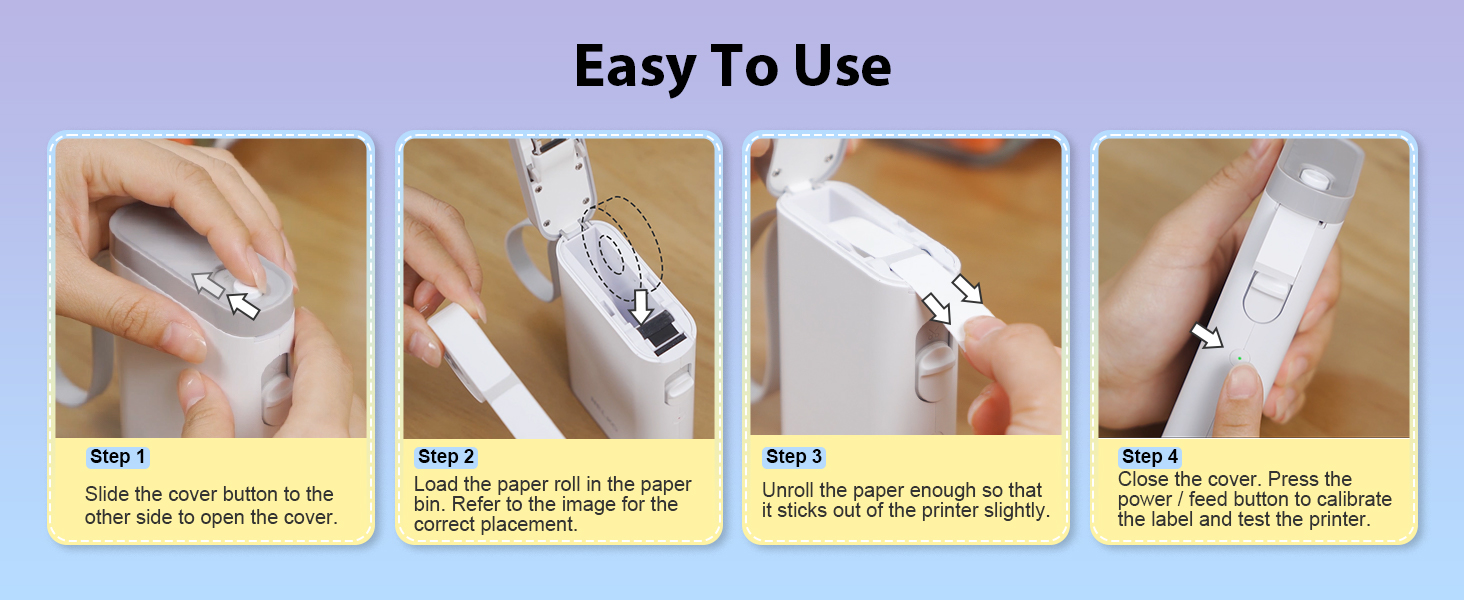 Easy To Use

Step 1
Slide the cover button to the other side to open the cover.

Step 2
Load the paper roll in the paper bin. Refer to the image for the correct placement.

Step 3
Unroll the paper enough so that it sticks out of the printer slightly.

Step 4
Close the cover. Press the power / feed button to calibrate the label and test the printer.