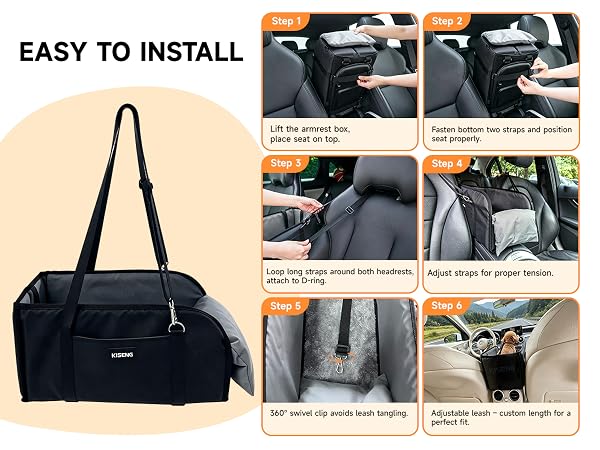 EASY TO INSTALL

KISENG

Step 1
Lift the armrest box, place seat on top.

Step 2
Fasten bottom two straps and position seat properly.

Step 3
Loop long straps around both headrests, attach to D-ring.

Step 4
Adjust straps for proper tension.

Step 5
360° swivel clip avoids leash tangling.

Step 6
Adjustable leash – custom length for a perfect fit.