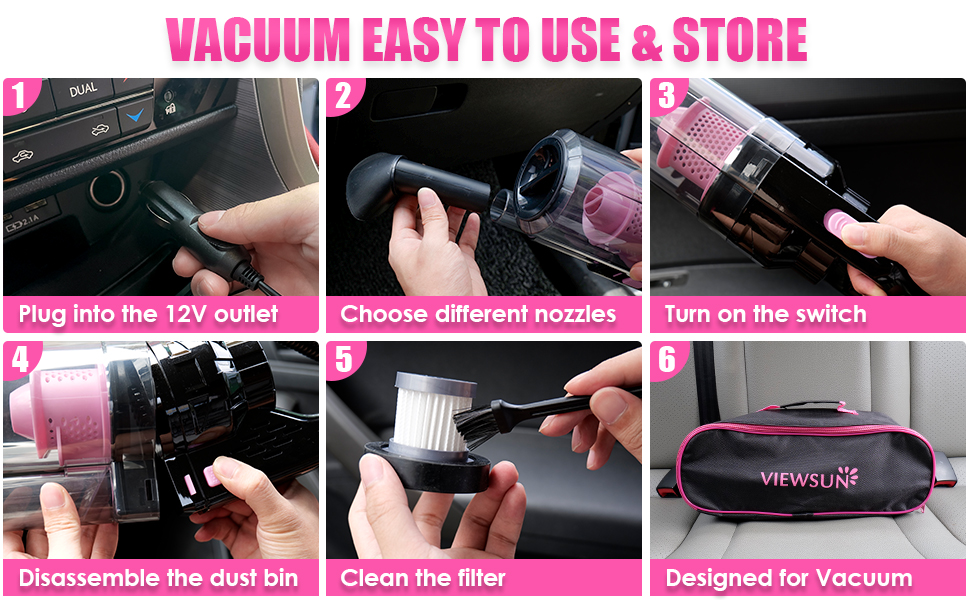 VACUUM EASY TO USE & STORE

1
DUAL
2.1A
Plug into the 12V outlet

2
Choose different nozzles

3
Turn on the switch

4
Disassemble the dust bin

5
Clean the filter

6
VIEWSUN
Designed for Vacuum