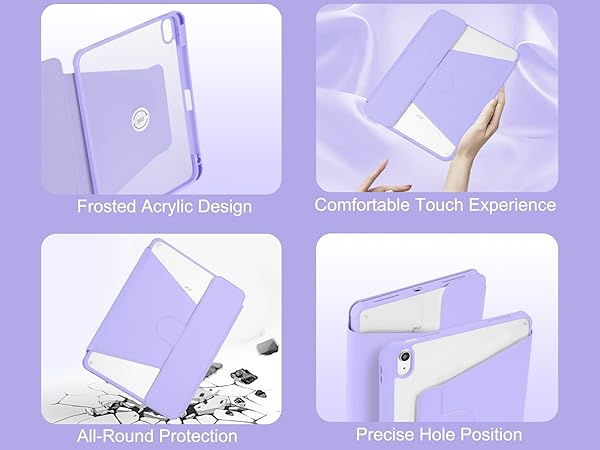 Frosted Acrylic Design

Comfortable Touch Experience

All-Round Protection

Precise Hole Position