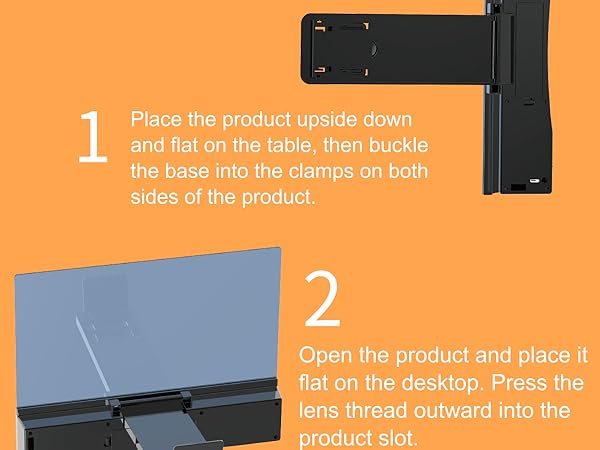 1

Place the product upside down and flat on the table, then buckle the base into the clamps on both sides of the product.

2

Open the product and place it flat on the desktop. Press the lens thread outward into the product slot.