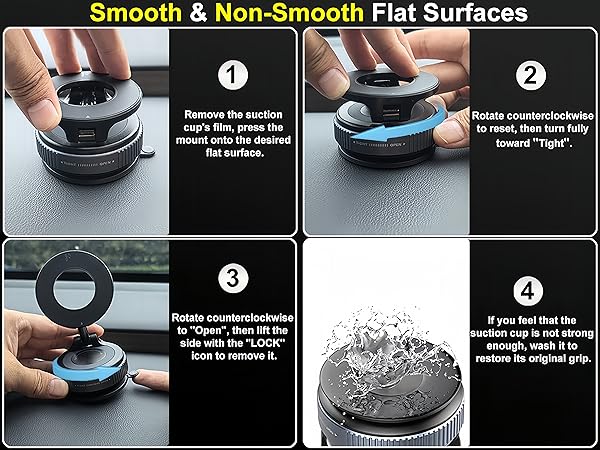 Smooth & Non-Smooth Flat Surfaces

1
Remove the suction cup's film, press the mount onto the desired flat surface.

2
Rotate counterclockwise to reset, then turn fully toward "Tight".

3
Rotate counterclockwise to "Open", then lift the side with the "LOCK" icon to remove it.

4
If you feel that the suction cup is not strong enough, wash it to restore its original grip.