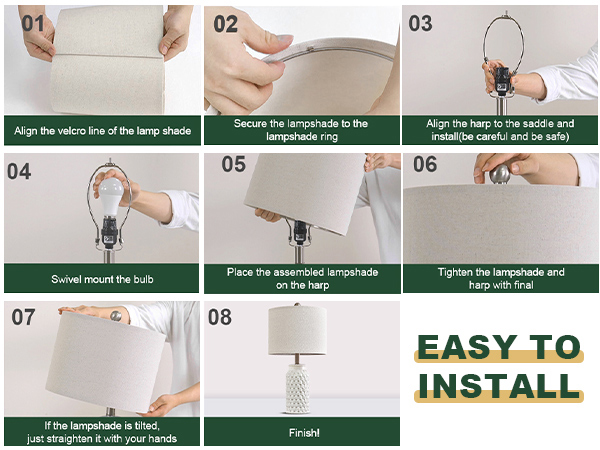 01

Align the velcro line of the lamp shade

02

Secure the lampshade to the lampshade ring

03

Align the harp to the saddle and install(be careful and be safe)

04

Swivel mount the bulb

05

Place the assembled lampshade on the harp

06

Tighten the lampshade and harp with final

07

If the lampshade is tilted, just straighten it with your hands

08

Finish!

EASY TO INSTALL