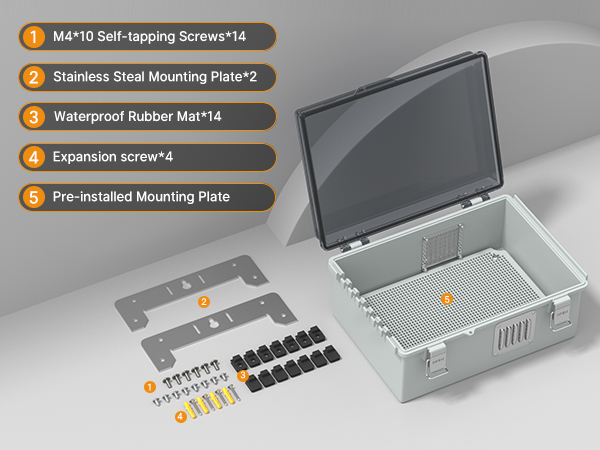 1 M4*10 Self-tapping Screws*14

2 Stainless Steal Mounting Plate*2

3 Waterproof Rubber Mat*14

4 Expansion screw*4

5 Pre-installed Mounting Plate

2

5

3

1

4