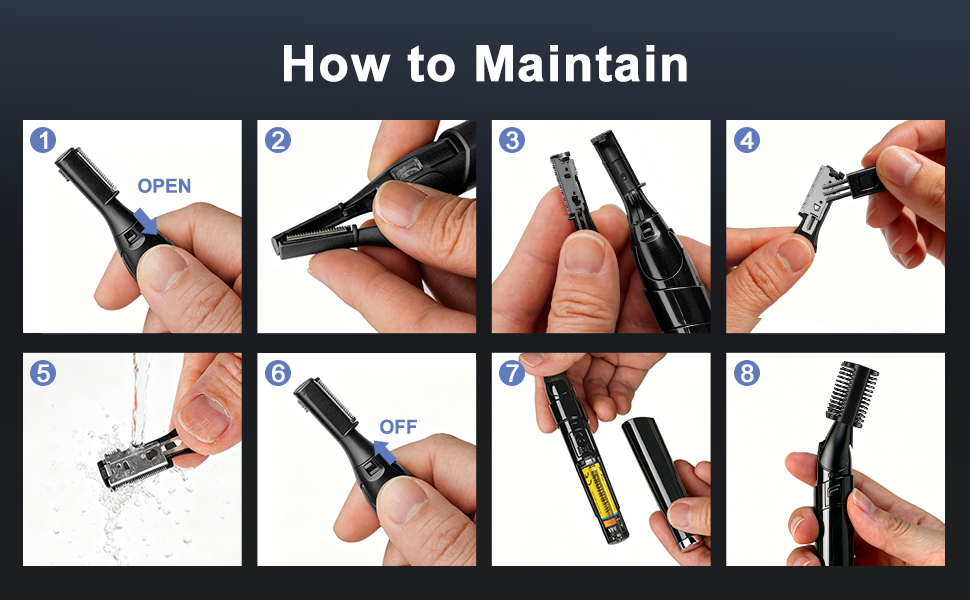 How to Maintain

1

OPEN

2

3

4

5

6

OFF

7

8